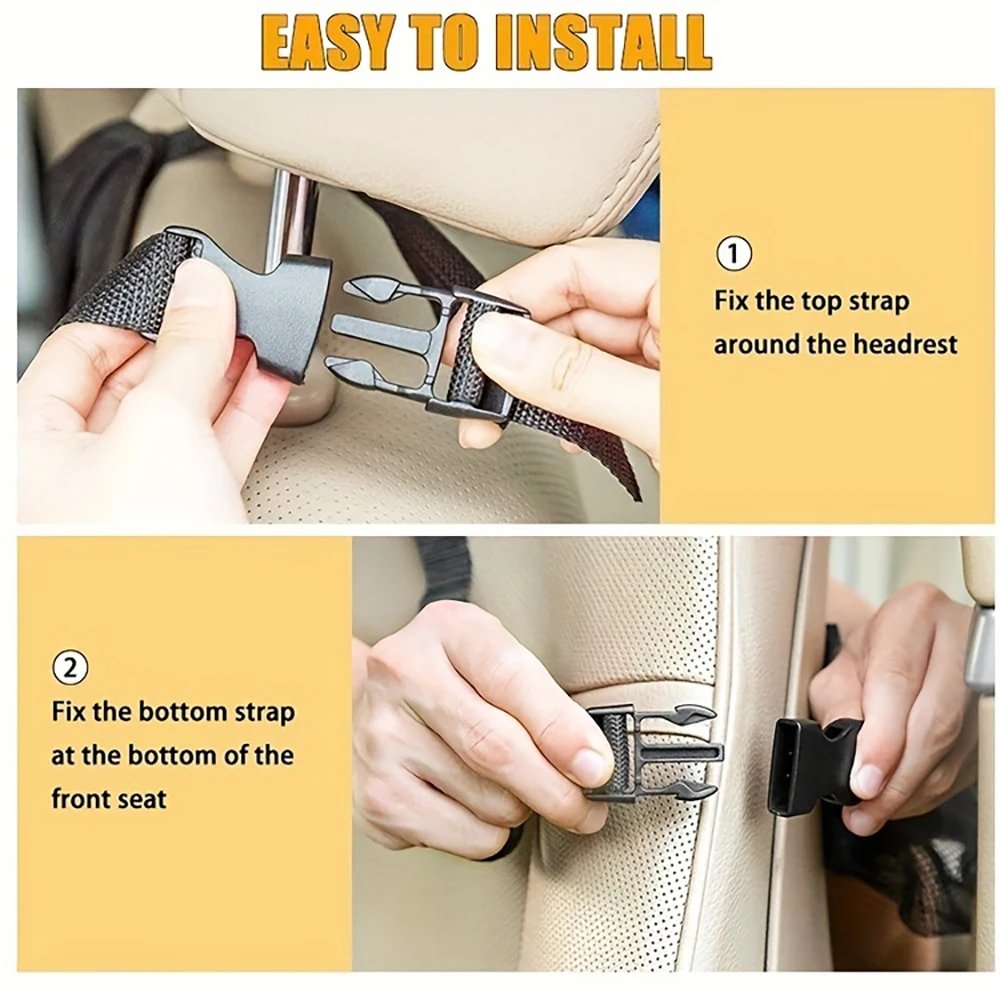 EASY TO INSTALL

① Fix the top strap around the headrest

② Fix the bottom strap at the bottom of the front seat