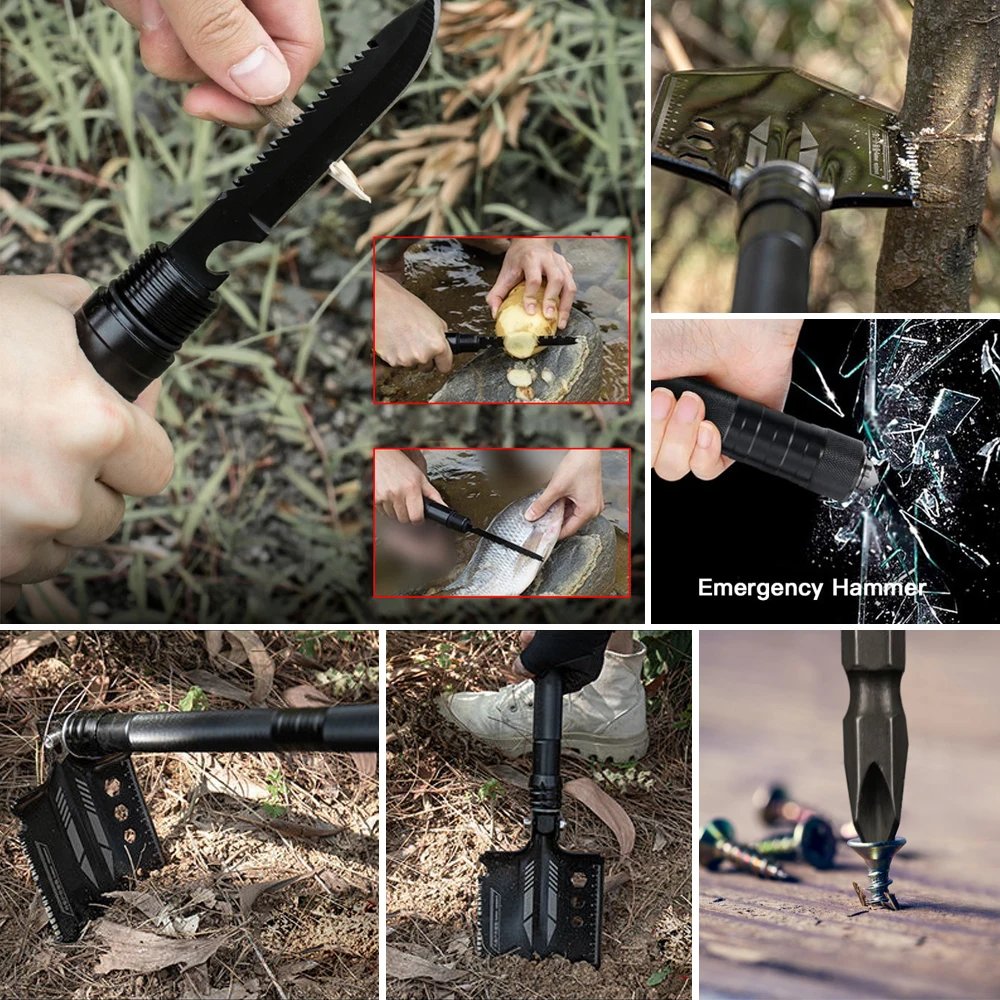 Emergency Hammer